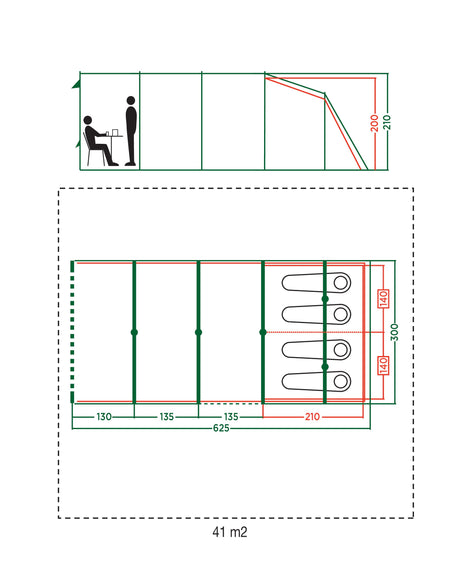 200
210

140
140
300

130
135
135
210
625

41 m2